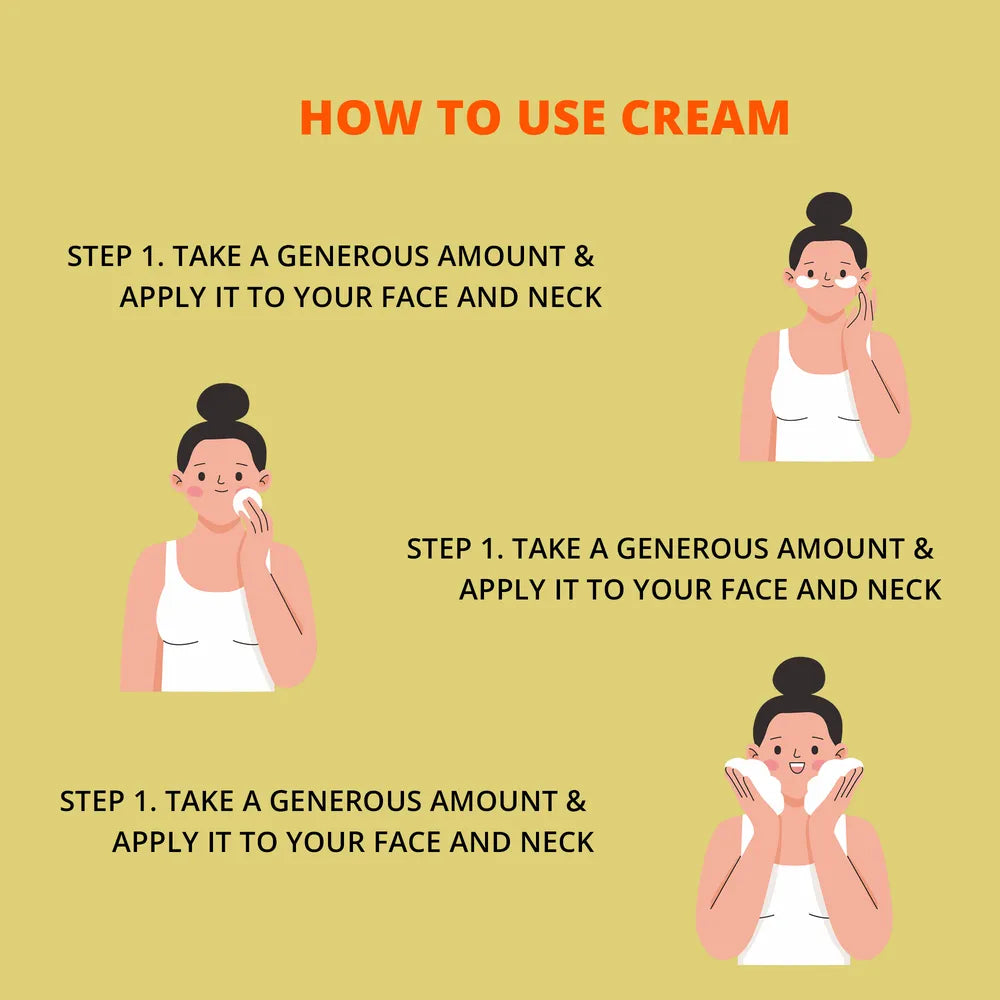 HOW TO USE CREAM

STEP 1. TAKE A GENEROUS AMOUNT & APPLY IT TO YOUR FACE AND NECK

STEP 1. TAKE A GENEROUS AMOUNT & APPLY IT TO YOUR FACE AND NECK

STEP 1. TAKE A GENEROUS AMOUNT & APPLY IT TO YOUR FACE AND NECK