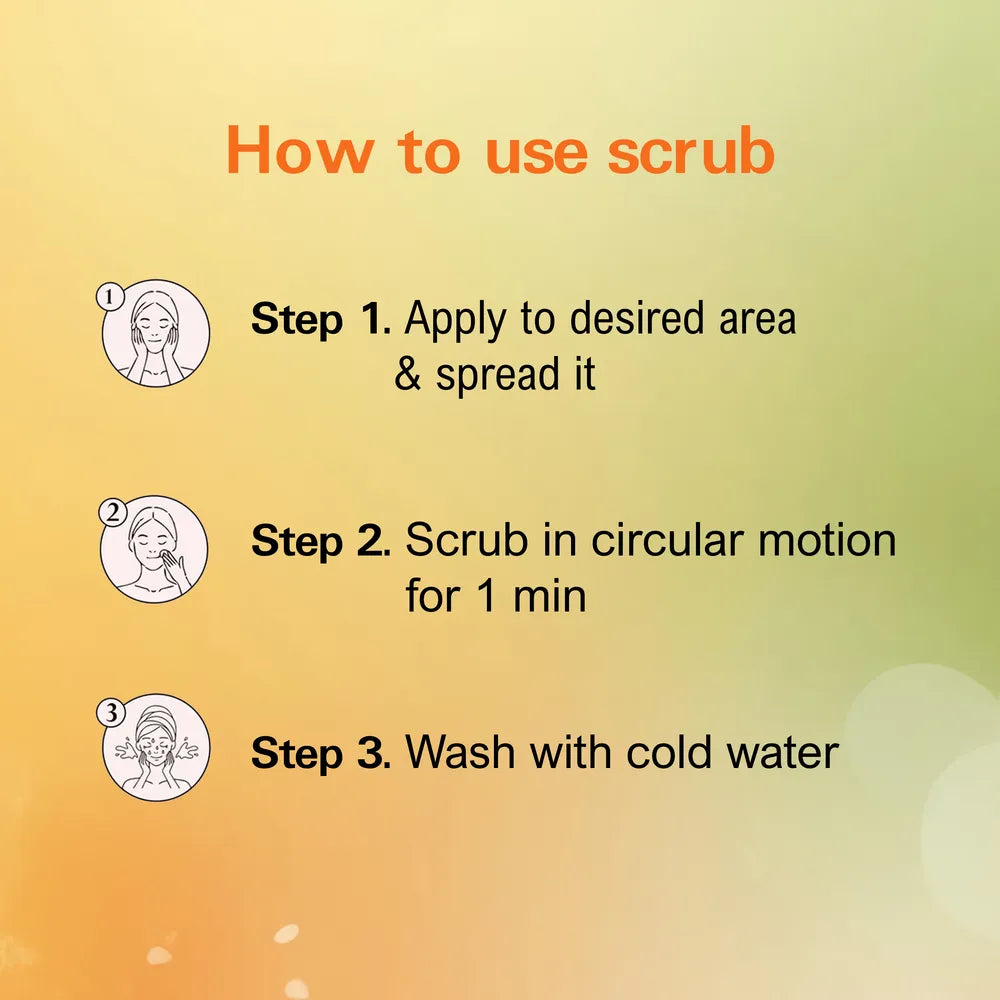 How to use scrub

1

Step 1. Apply to desired area & spread it

2

Step 2. Scrub in circular motion for 1 min

3

Step 3. Wash with cold water