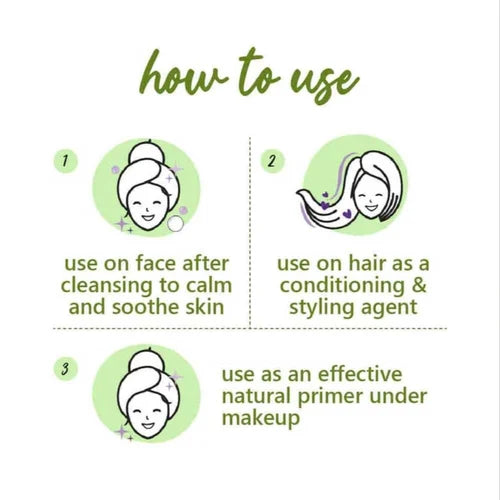 how to use

1

use on face after cleansing to calm and soothe skin

2

use on hair as a conditioning & styling agent

3

use as an effective natural primer under makeup