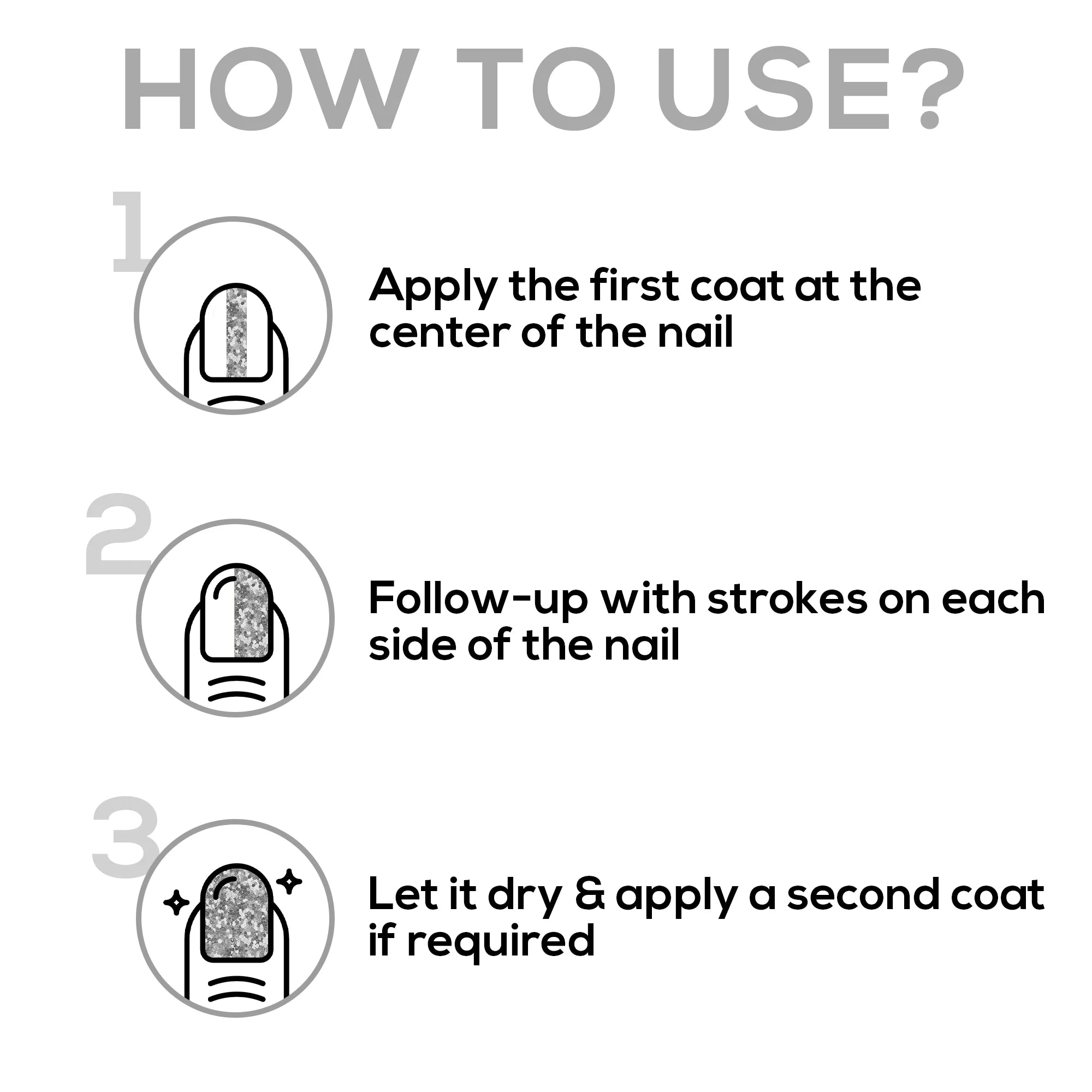 HOW TO USE?

1

Apply the first coat at the center of the nail

2

Follow-up with strokes on each side of the nail

3

Let it dry & apply a second coat if required