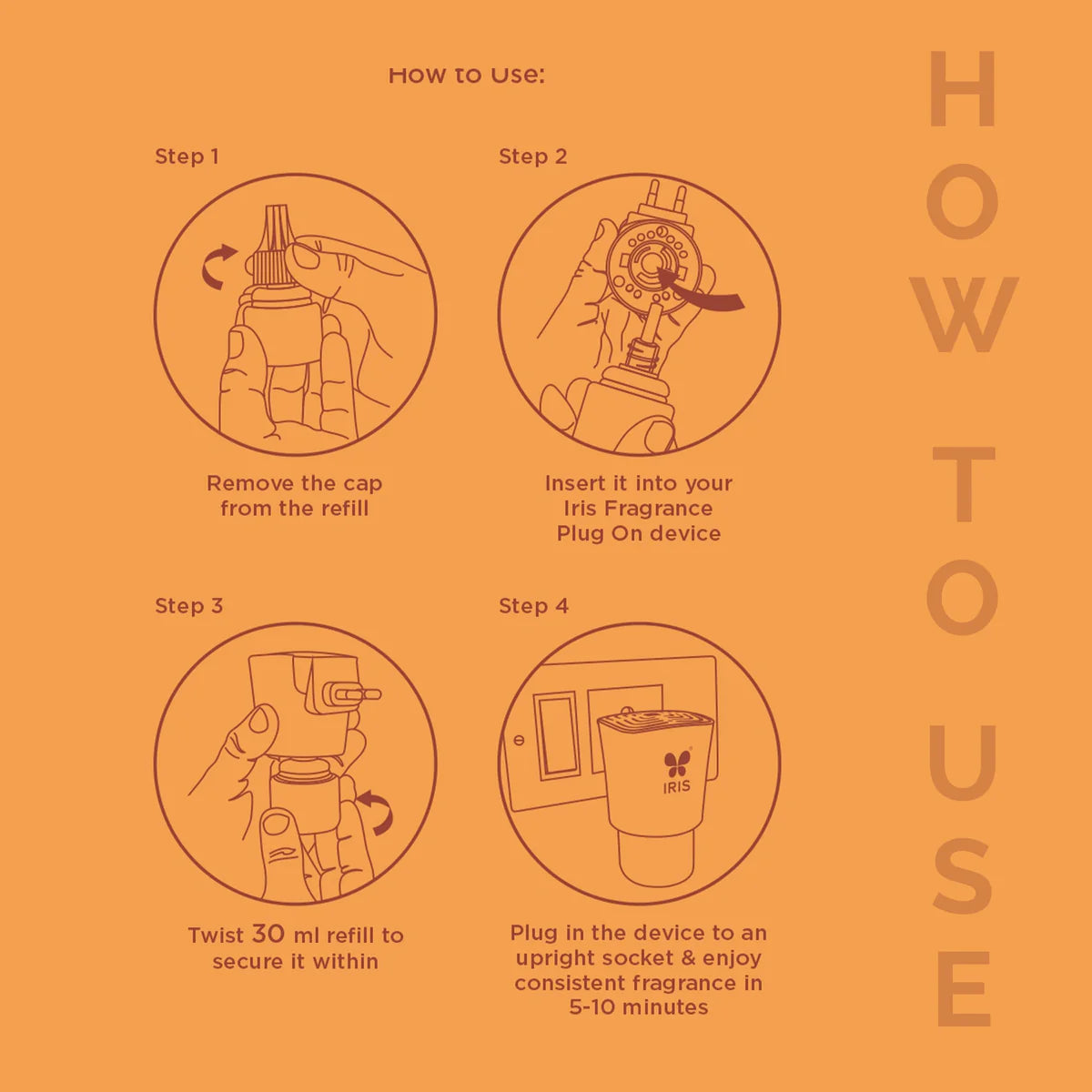 How to Use:

Step 1

Remove the cap from the refill

Step 2

Insert it into your Iris Fragrance Plug On device

Step 3

Twist 30 ml refill to secure it within

Step 4

IRIS

Plug in the device to an upright socket & enjoy consistent fragrance in 5-10 minutes

HOW TO USE