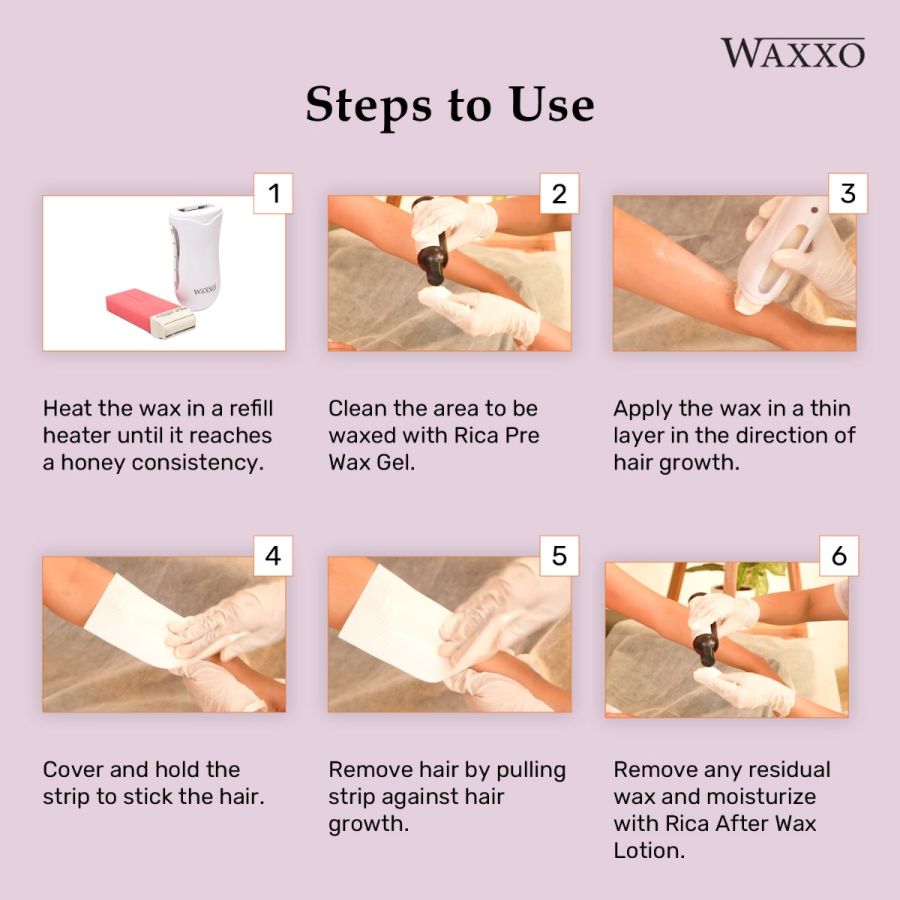 WAXXO

Steps to Use

1

WAXXO

Heat the wax in a refill heater until it reaches a honey consistency.

2

Clean the area to be waxed with Rica Pre Wax Gel.

3

Apply the wax in a thin layer in the direction of hair growth.

4

Cover and hold the strip to stick the hair.

5

Remove hair by pulling strip against hair growth.

6

Remove any residual wax and moisturize with Rica After Wax Lotion.