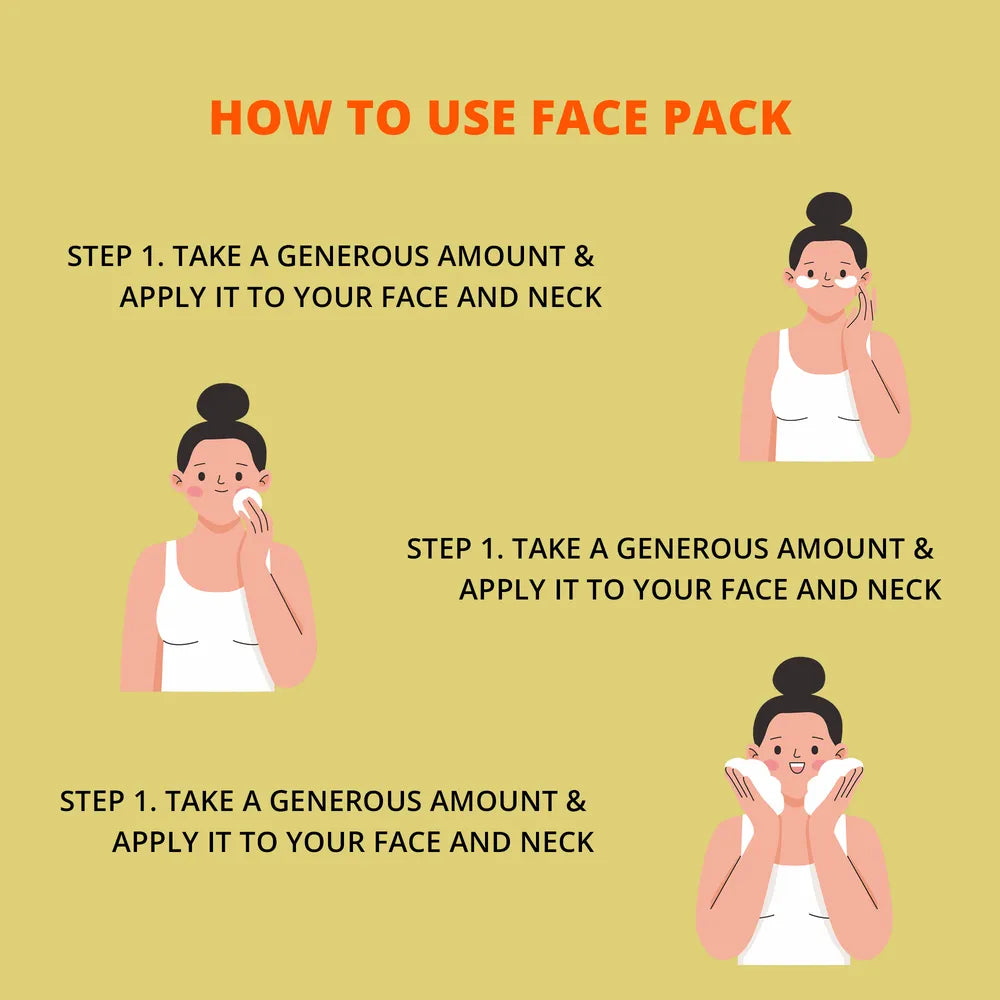 HOW TO USE FACE PACK

STEP 1. TAKE A GENEROUS AMOUNT & APPLY IT TO YOUR FACE AND NECK

STEP 1. TAKE A GENEROUS AMOUNT & APPLY IT TO YOUR FACE AND NECK

STEP 1. TAKE A GENEROUS AMOUNT & APPLY IT TO YOUR FACE AND NECK