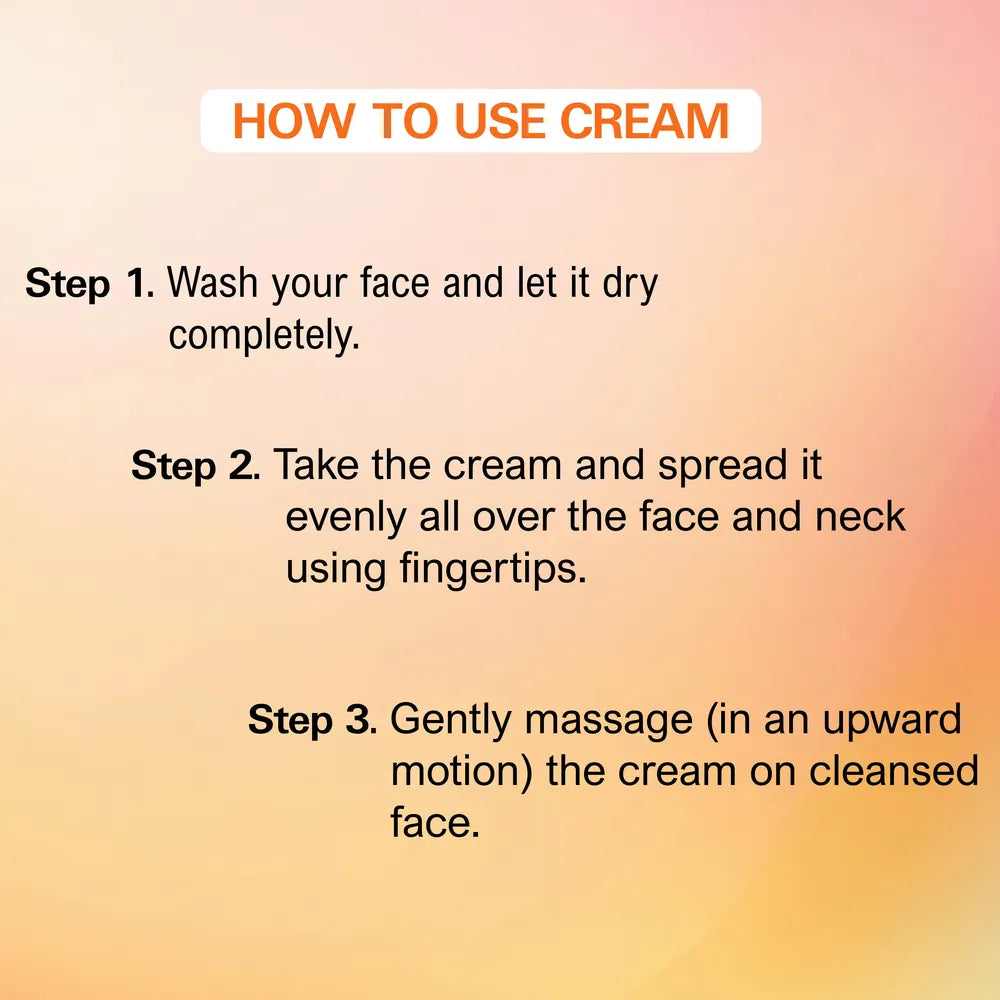 HOW TO USE CREAM

Step 1. Wash your face and let it dry completely.

Step 2. Take the cream and spread it evenly all over the face and neck using fingertips.

Step 3. Gently massage (in an upward motion) the cream on cleansed face.