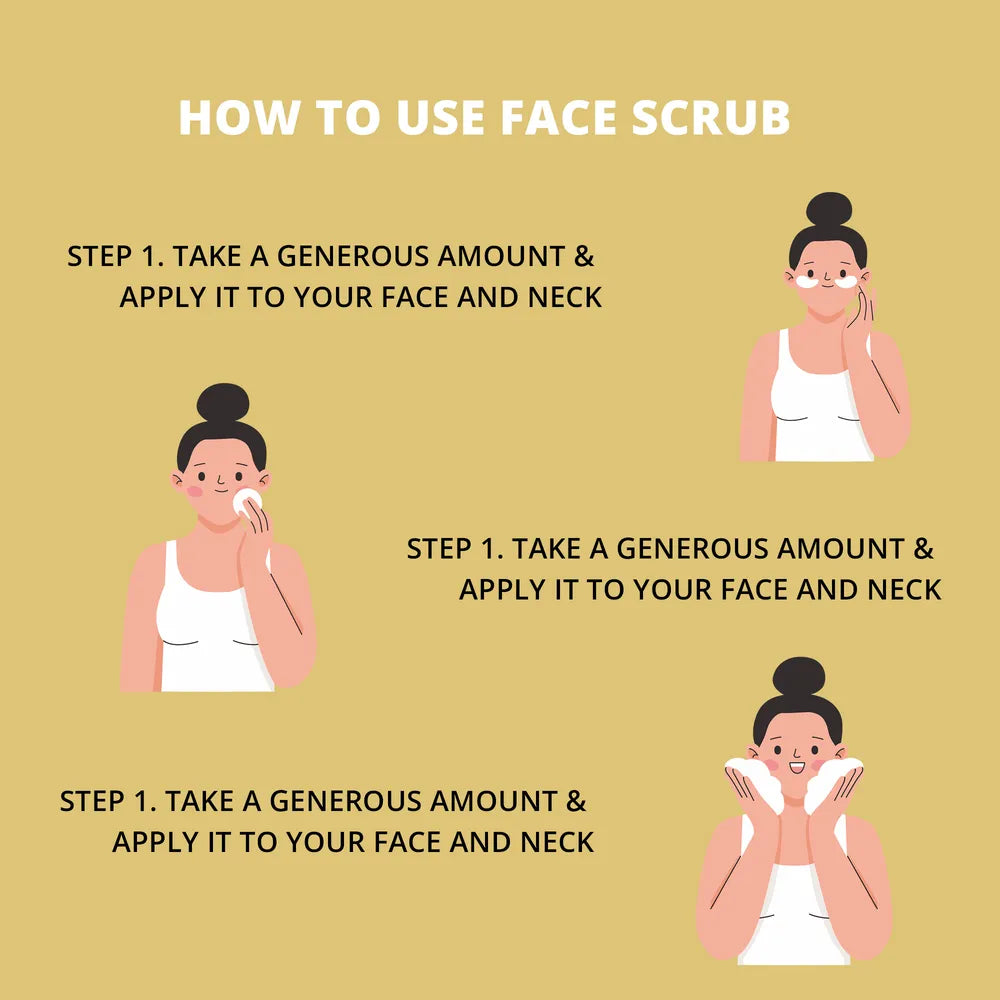 HOW TO USE FACE SCRUB

STEP 1. TAKE A GENEROUS AMOUNT & APPLY IT TO YOUR FACE AND NECK

STEP 1. TAKE A GENEROUS AMOUNT & APPLY IT TO YOUR FACE AND NECK

STEP 1. TAKE A GENEROUS AMOUNT & APPLY IT TO YOUR FACE AND NECK