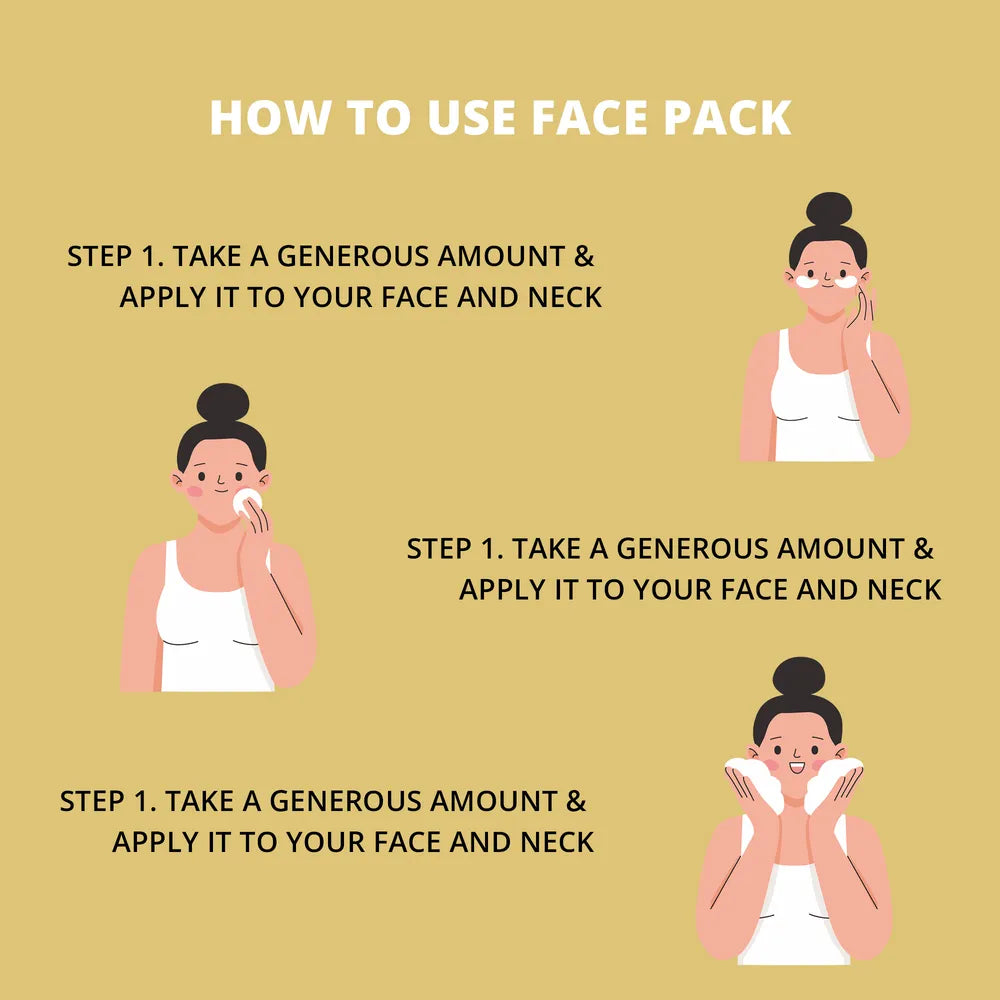 HOW TO USE FACE PACK

STEP 1. TAKE A GENEROUS AMOUNT & APPLY IT TO YOUR FACE AND NECK

STEP 1. TAKE A GENEROUS AMOUNT & APPLY IT TO YOUR FACE AND NECK

STEP 1. TAKE A GENEROUS AMOUNT & APPLY IT TO YOUR FACE AND NECK