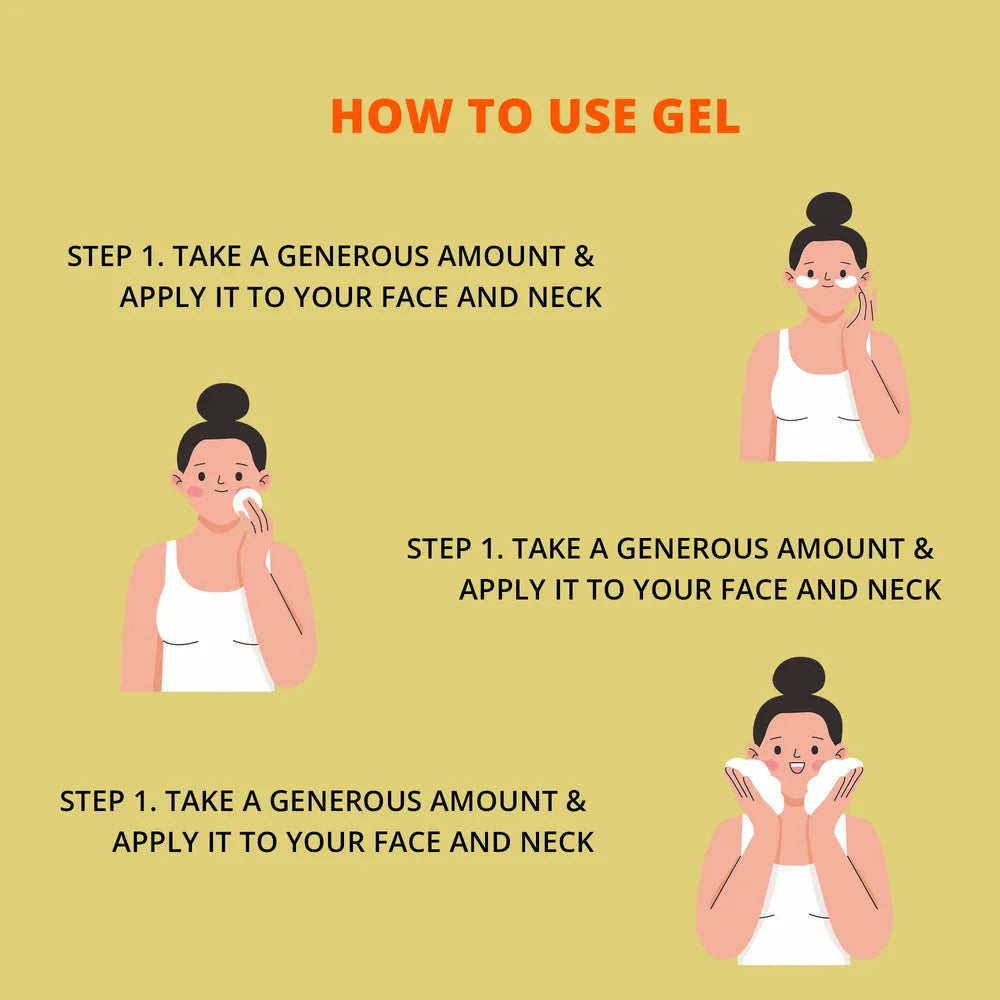 HOW TO USE GEL

STEP 1. TAKE A GENEROUS AMOUNT & APPLY IT TO YOUR FACE AND NECK

STEP 1. TAKE A GENEROUS AMOUNT & APPLY IT TO YOUR FACE AND NECK

STEP 1. TAKE A GENEROUS AMOUNT & APPLY IT TO YOUR FACE AND NECK