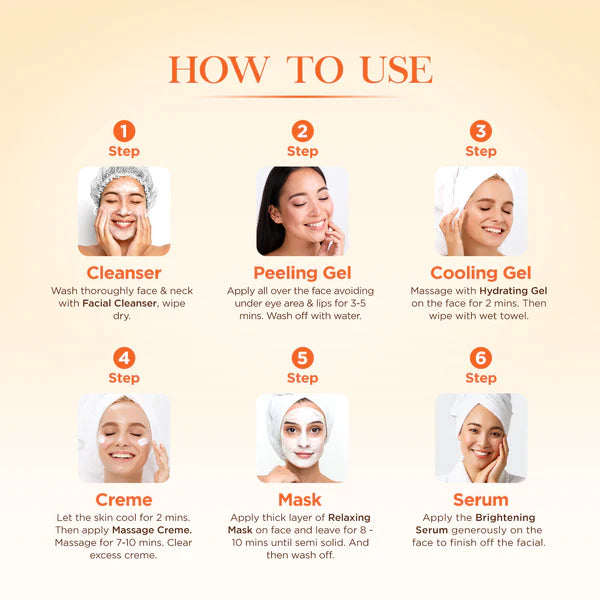 HOW TO USE

1
Step

Cleanser
Wash thoroughly face & neck with Facial Cleanser, wipe dry.

2
Step

Peeling Gel
Apply all over the face avoiding under eye area & lips for 3-5 mins. Wash off with water.

3
Step

Cooling Gel
Massage with Hydrating Gel on the face for 2 mins. Then wipe with wet towel.

4
Step

Creme
Let the skin cool for 2 mins. Then apply Massage Creme. Massage for 7-10 mins. Clear excess creme.

5
Step

Mask
Apply thick layer of Relaxing Mask on face and leave for 8 - 10 mins until semi solid. And then wash off.

6
Step

Serum
Apply the Brightening Serum generously on the face to finish off the facial.