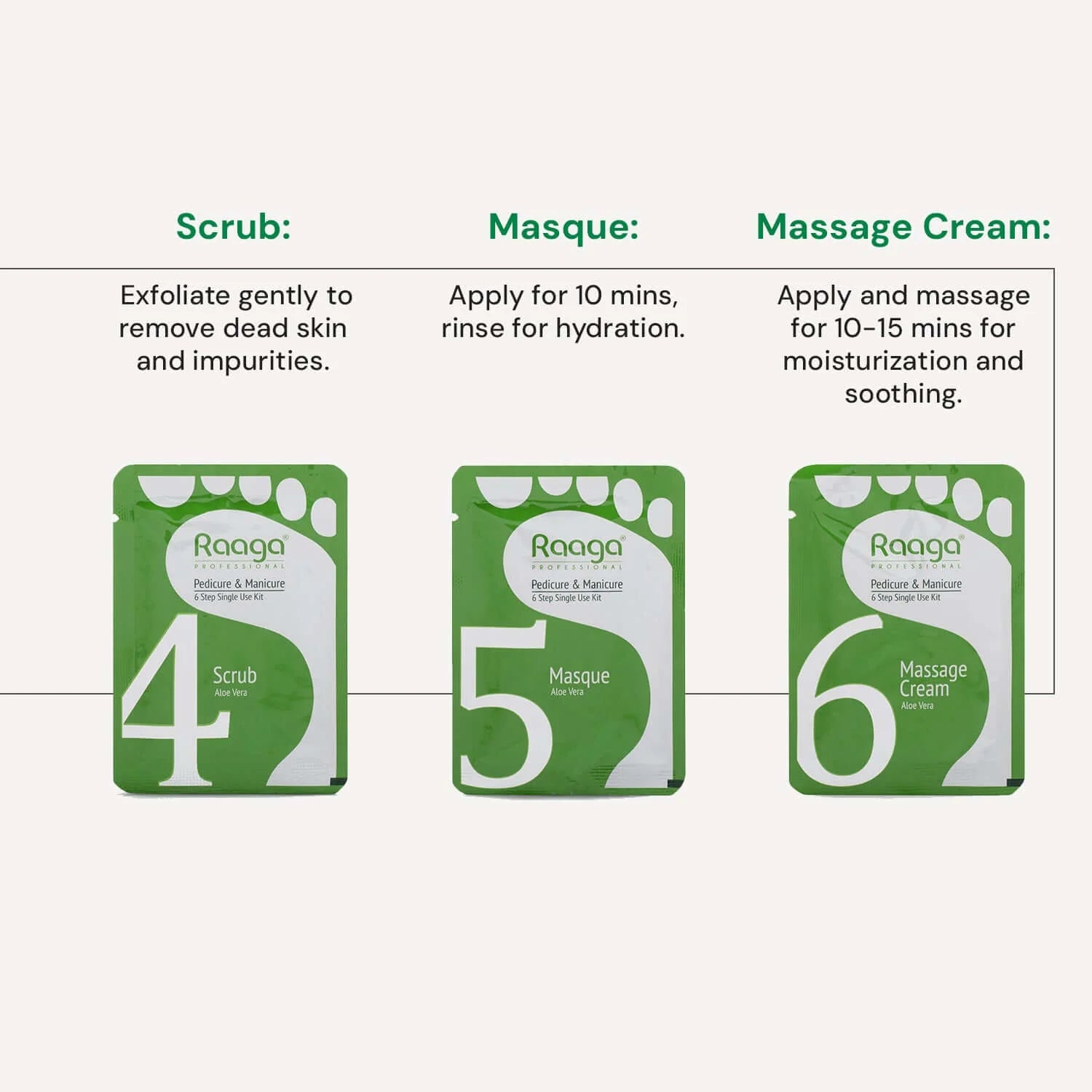 Scrub:

Exfoliate gently to remove dead skin and impurities.

Raaga PROFESSIONAL
Pedicure & Manicure
6 Step Single Use Kit
4
Scrub
Aloe Vera

Masque:

Apply for 10 mins, rinse for hydration.

Raaga PROFESSIONAL
Pedicure & Manicure
6 Step Single Use Kit
5
Masque
Aloe Vera

Massage Cream:

Apply and massage for 10-15 mins for moisturization and soothing.

Raaga PROFESSIONAL
Pedicure & Manicure
6 Step Single Use Kit
6
Massage Cream
Aloe Vera