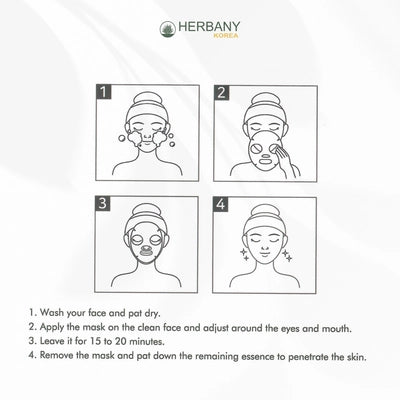 HERBANY
KOREA

1

2

3

4

1. Wash your face and pat dry.
2. Apply the mask on the clean face and adjust around the eyes and mouth.
3. Leave it for 15 to 20 minutes.
4. Remove the mask and pat down the remaining essence to penetrate the skin.