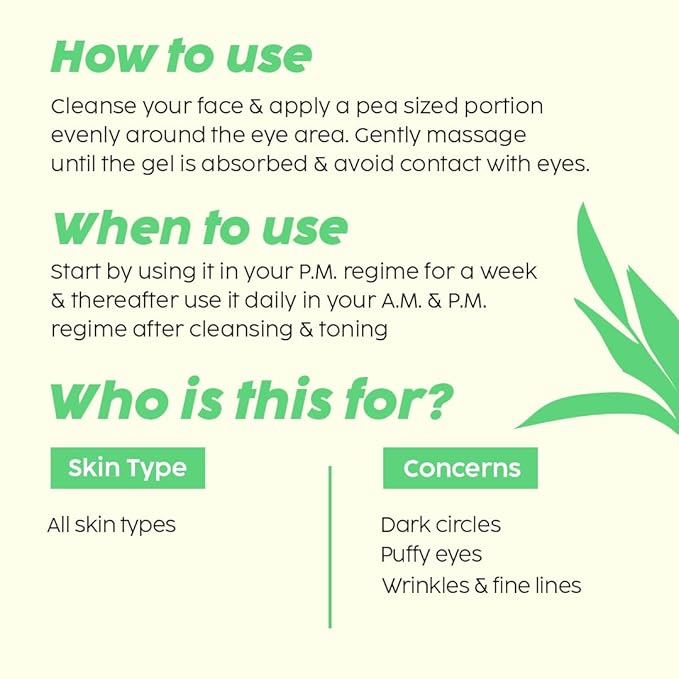 How to use

Cleanse your face & apply a pea sized portion evenly around the eye area. Gently massage until the gel is absorbed & avoid contact with eyes.

When to use

Start by using it in your P.M. regime for a week & thereafter use it daily in your A.M. & P.M. regime after cleansing & toning

Who is this for?

Skin Type

All skin types

Concerns

Dark circles
Puffy eyes
Wrinkles & fine lines