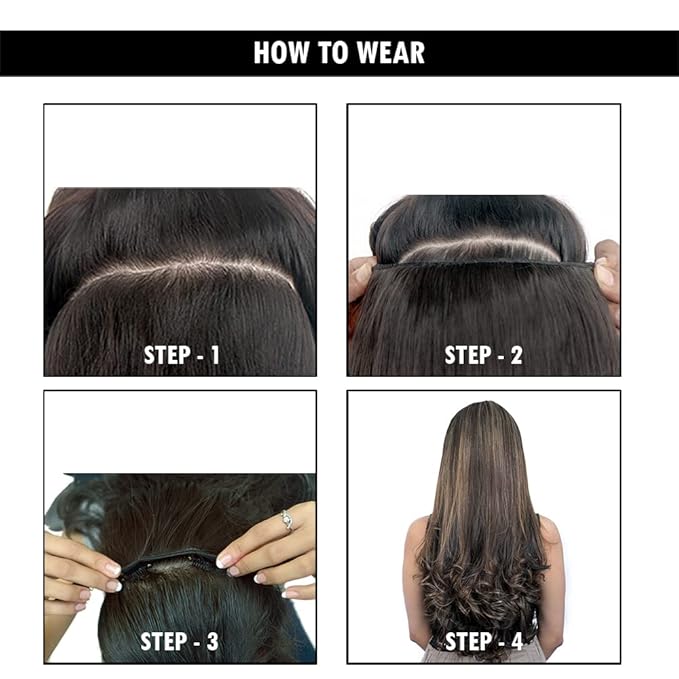 HOW TO WEAR

STEP - 1

STEP - 2

STEP - 3

STEP - 4