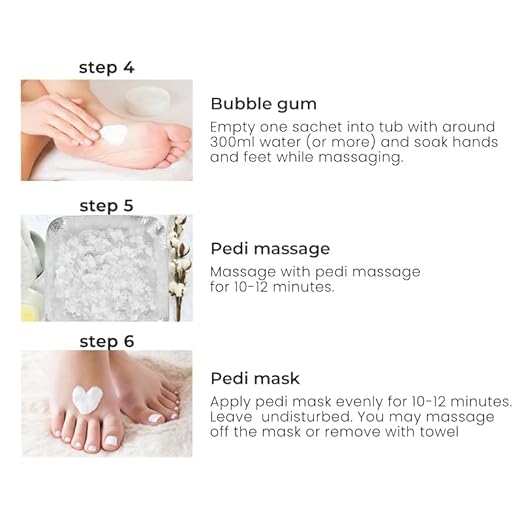 step 4

Bubble gum

Empty one sachet into tub with around 300ml water (or more) and soak hands and feet while massaging.

step 5

Pedi massage

Massage with pedi massage for 10-12 minutes.

step 6

Pedi mask

Apply pedi mask evenly for 10-12 minutes. Leave undisturbed. You may massage off the mask or remove with towel